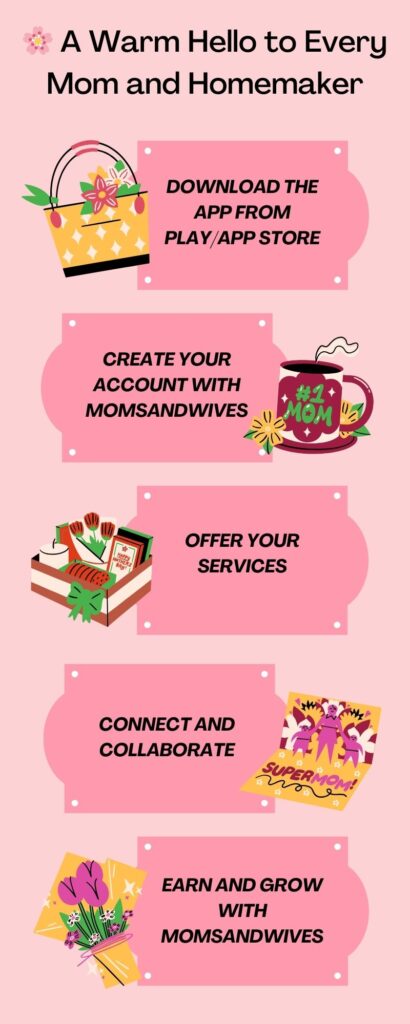 🌸 A Warm Hello to Every Mom and Homemaker

DOWNLOAD THE APP FROM PLAY/APP STORE

CREATE YOUR ACCOUNT WITH MOMSANDWIVES

#1 MOM

OFFER YOUR SERVICES

CONNECT AND COLLABORATE

SUPERMOM!

EARN AND GROW WITH MOMSANDWIVES